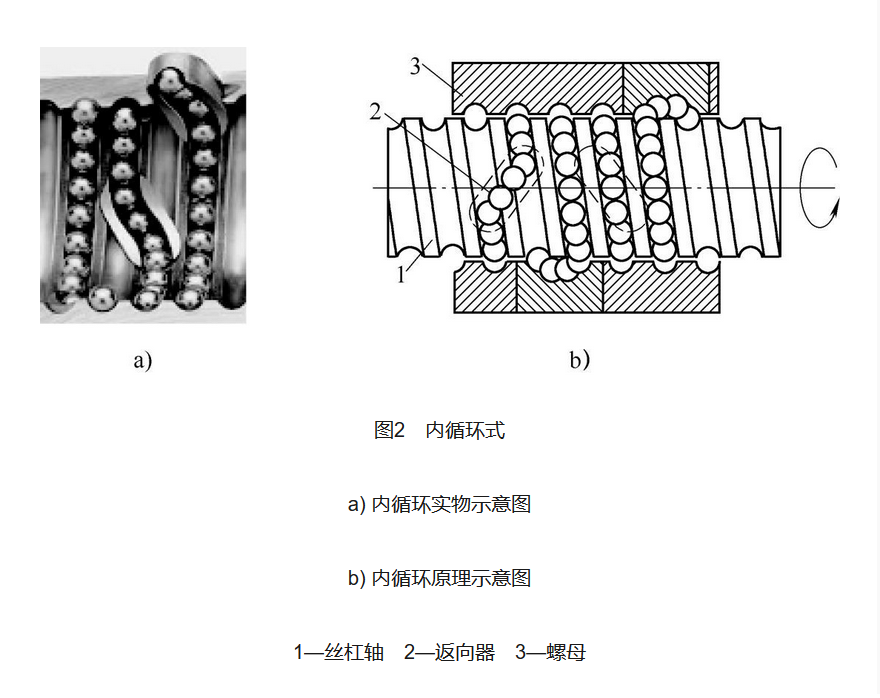 3

2

1

a)

b)

图2　内循环式

a) 内循环实物示意图

b) 内循环原理示意图

1—丝杠轴　2—返向器　3—螺母